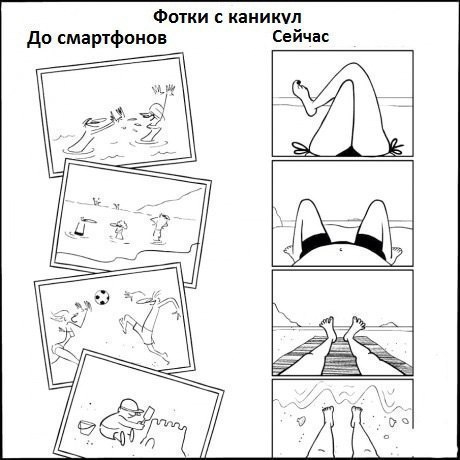 Фотки с каникул

До смартфонов

Сейчас